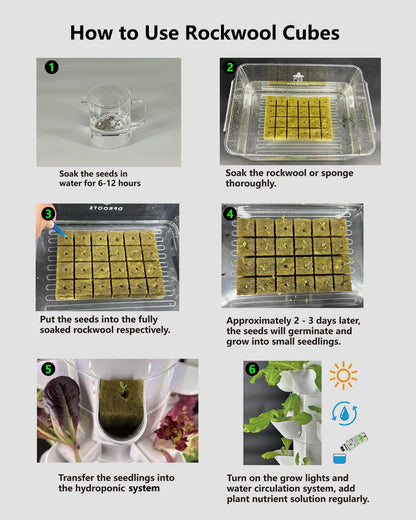 How to Use Rockwool Cubes

1

Soak the seeds in water for 6-12 hours

2

Soak the rockwool or sponge thoroughly.

3

DPROOTS

Put the seeds into the fully soaked rockwool respectively.

4

Approximately 2 - 3 days later, the seeds will germinate and grow into small seedlings.

5

Transfer the seedlings into the hydroponic system

6

Turn on the grow lights and water circulation system, add plant nutrient solution regularly.