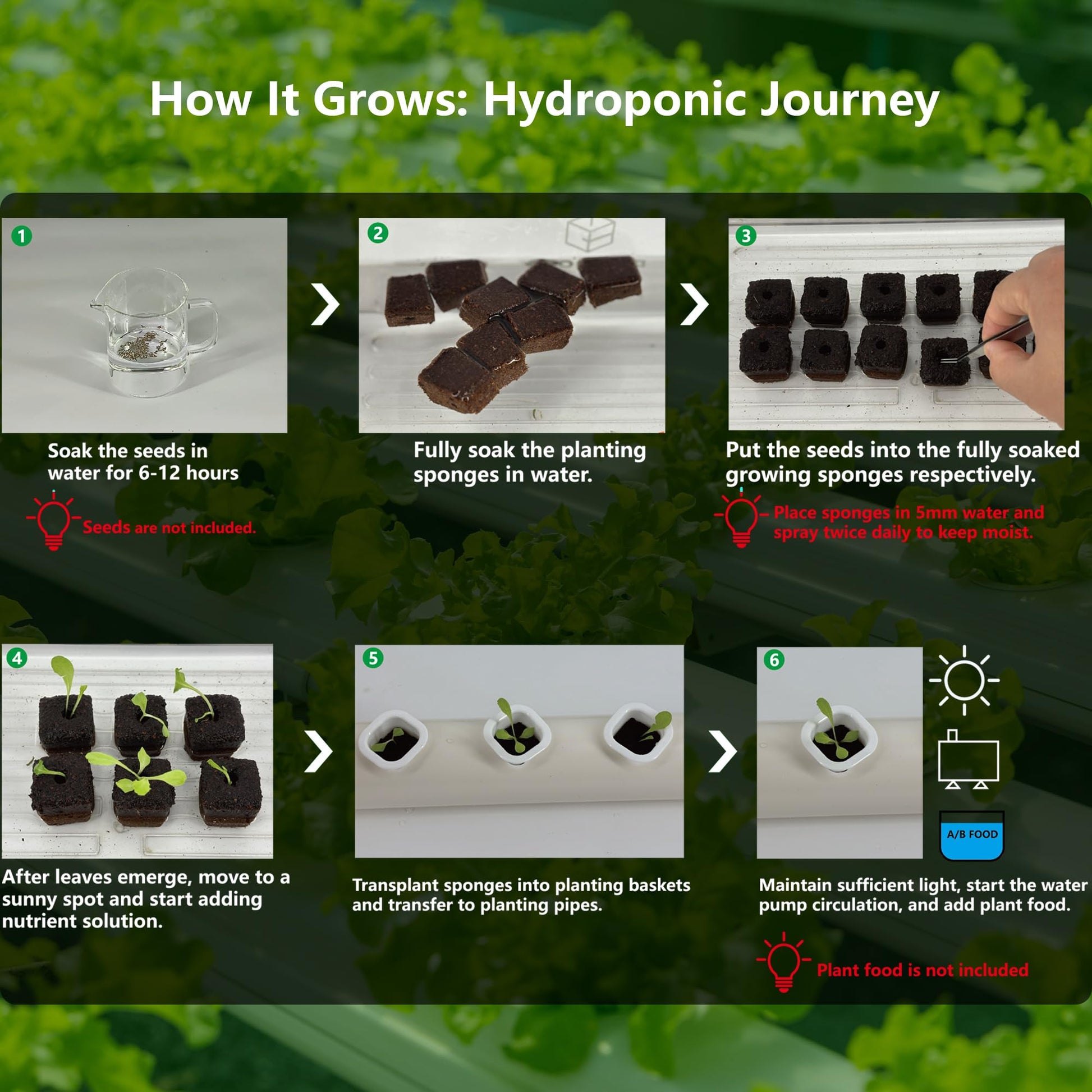 How It Grows: Hydroponic Journey

1

Soak the seeds in water for 6-12 hours

Seeds are not included.

2

Fully soak the planting sponges in water.

3

Put the seeds into the fully soaked growing sponges respectively.

Place sponges in 5mm water and spray twice daily to keep moist.

4

After leaves emerge, move to a sunny spot and start adding nutrient solution.

5

Transplant sponges into planting baskets and transfer to planting pipes.

6

A/B FOOD

Maintain sufficient light, start the water pump circulation, and add plant food.

Plant food is not included