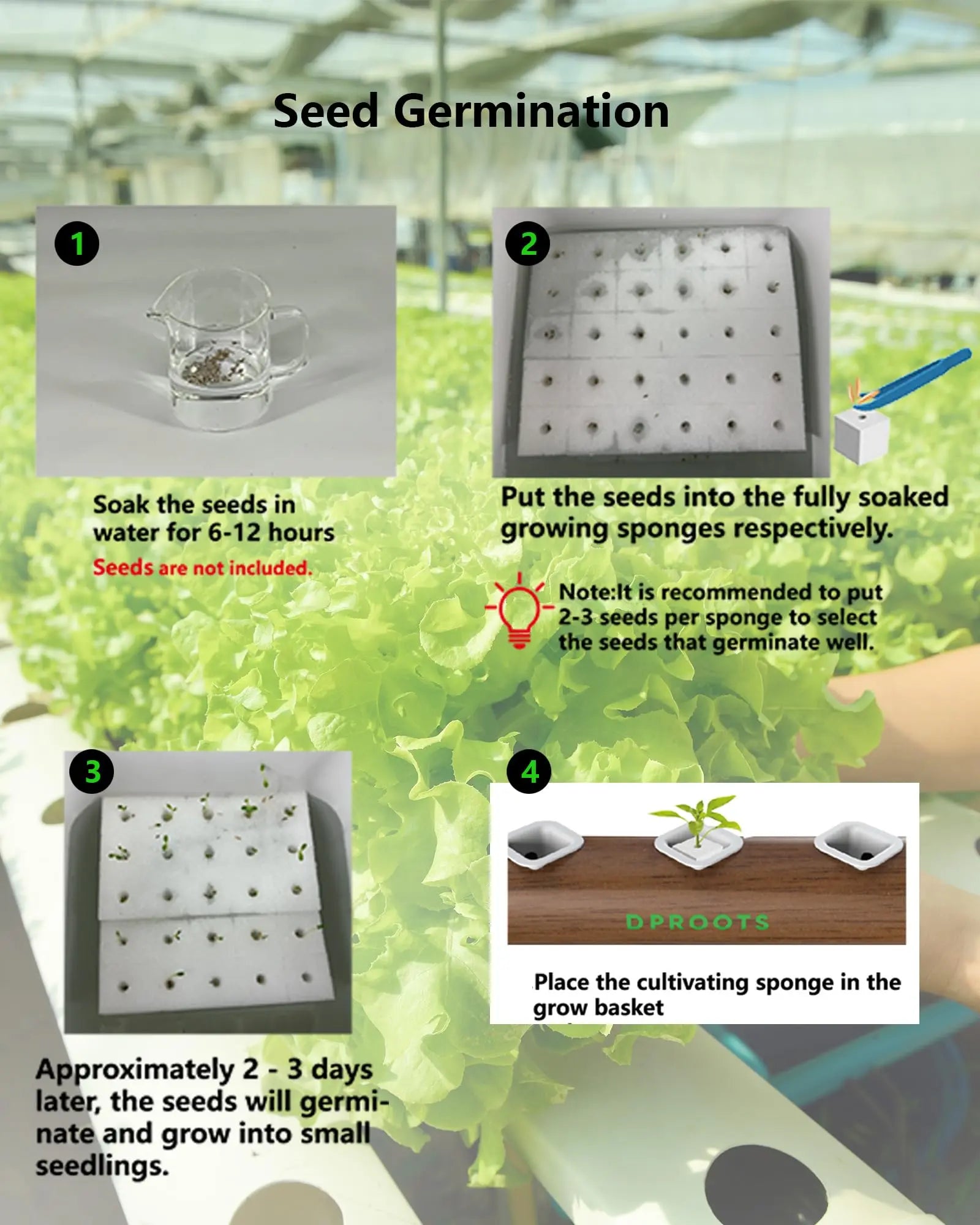 Seed Germination

1

Soak the seeds in water for 6-12 hours

Seeds are not included.

2

Put the seeds into the fully soaked growing sponges respectively.

Note:It is recommended to put 2-3 seeds per sponge to select the seeds that germinate well.

3

Approximately 2 - 3 days later, the seeds will germinate and grow into small seedlings.

4

DPROOTS

Place the cultivating sponge in the grow basket